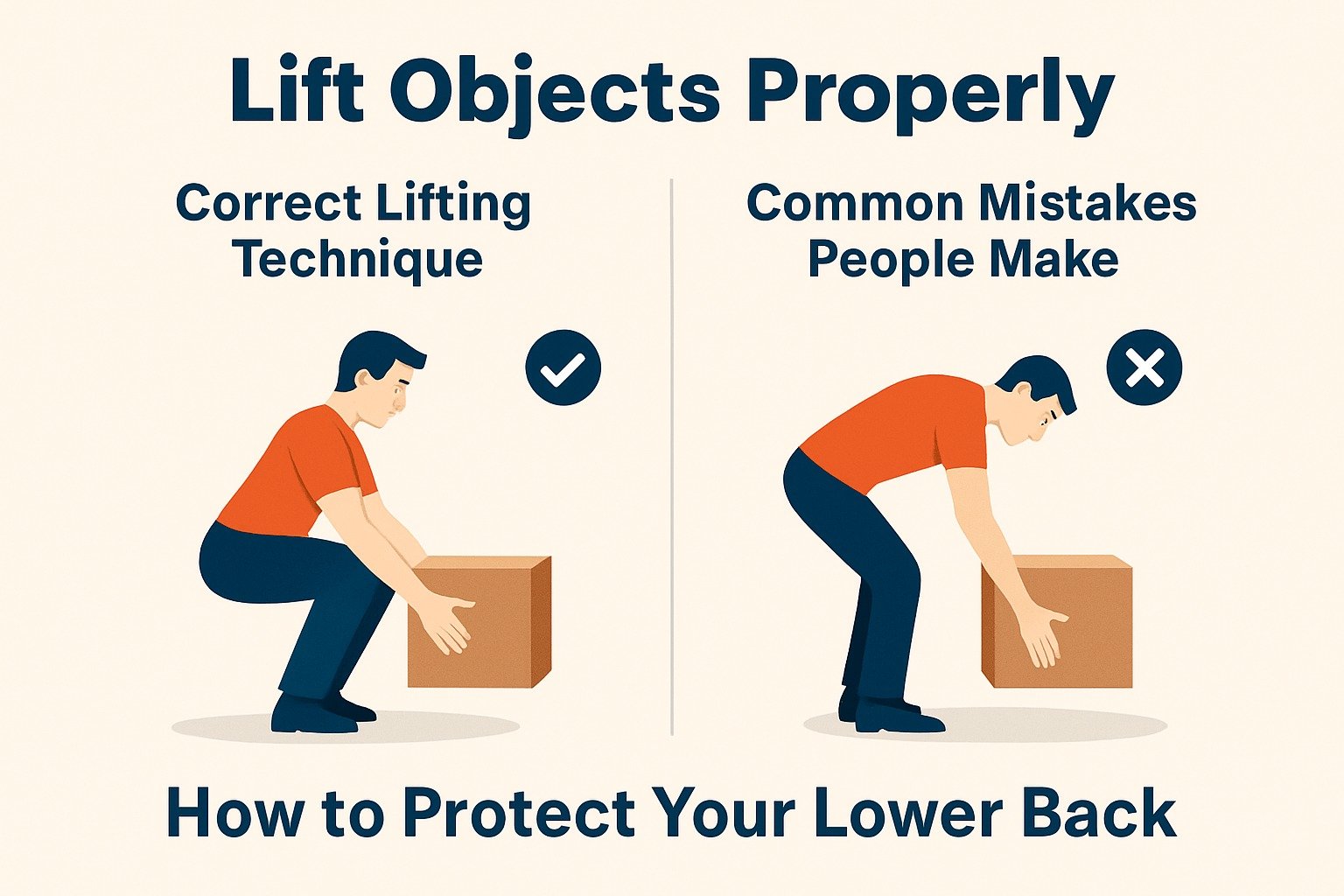 Lift Objects Properly

Correct Lifting Technique

Common Mistakes People Make

How to Protect Your Lower Back